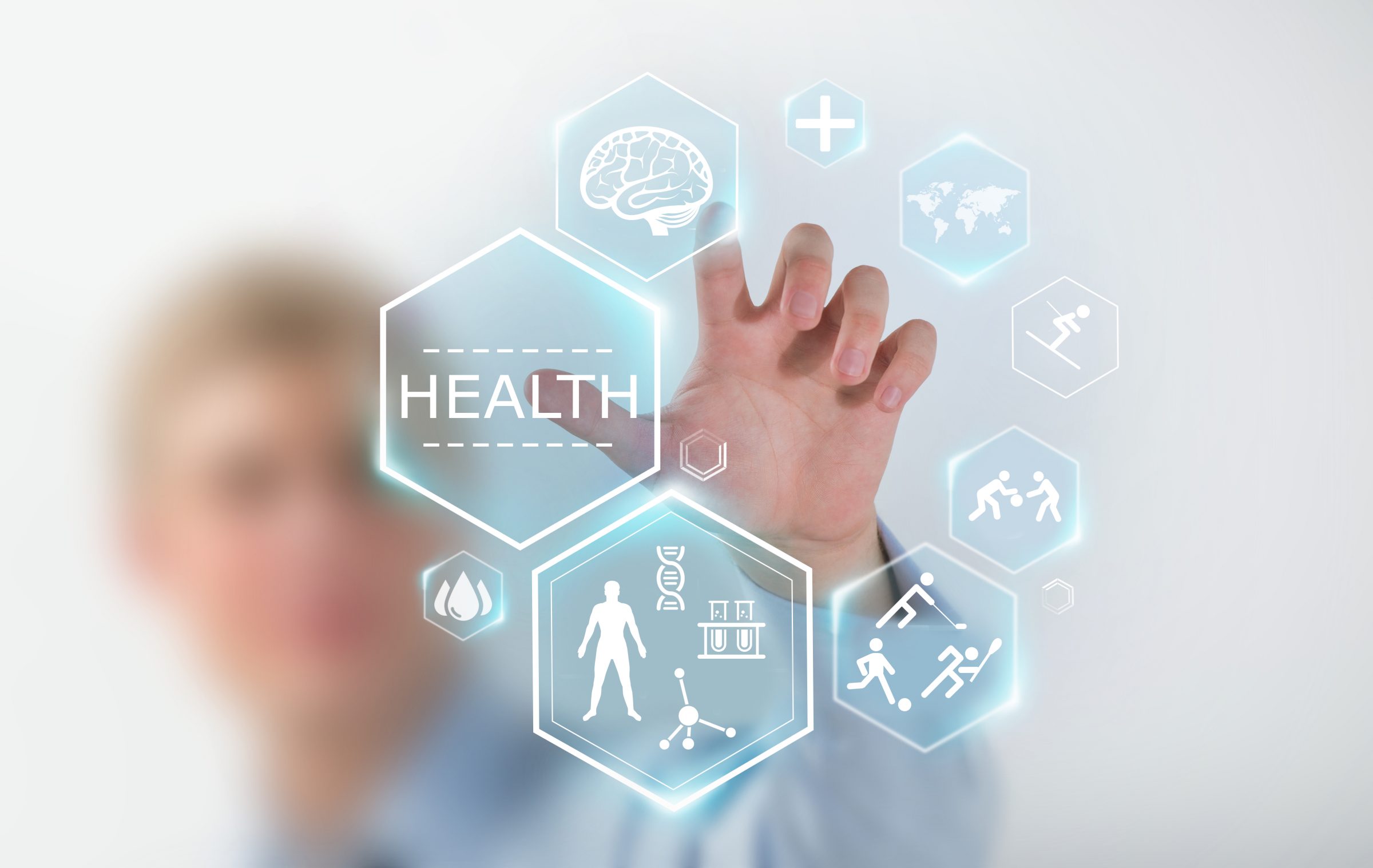 HEALTH